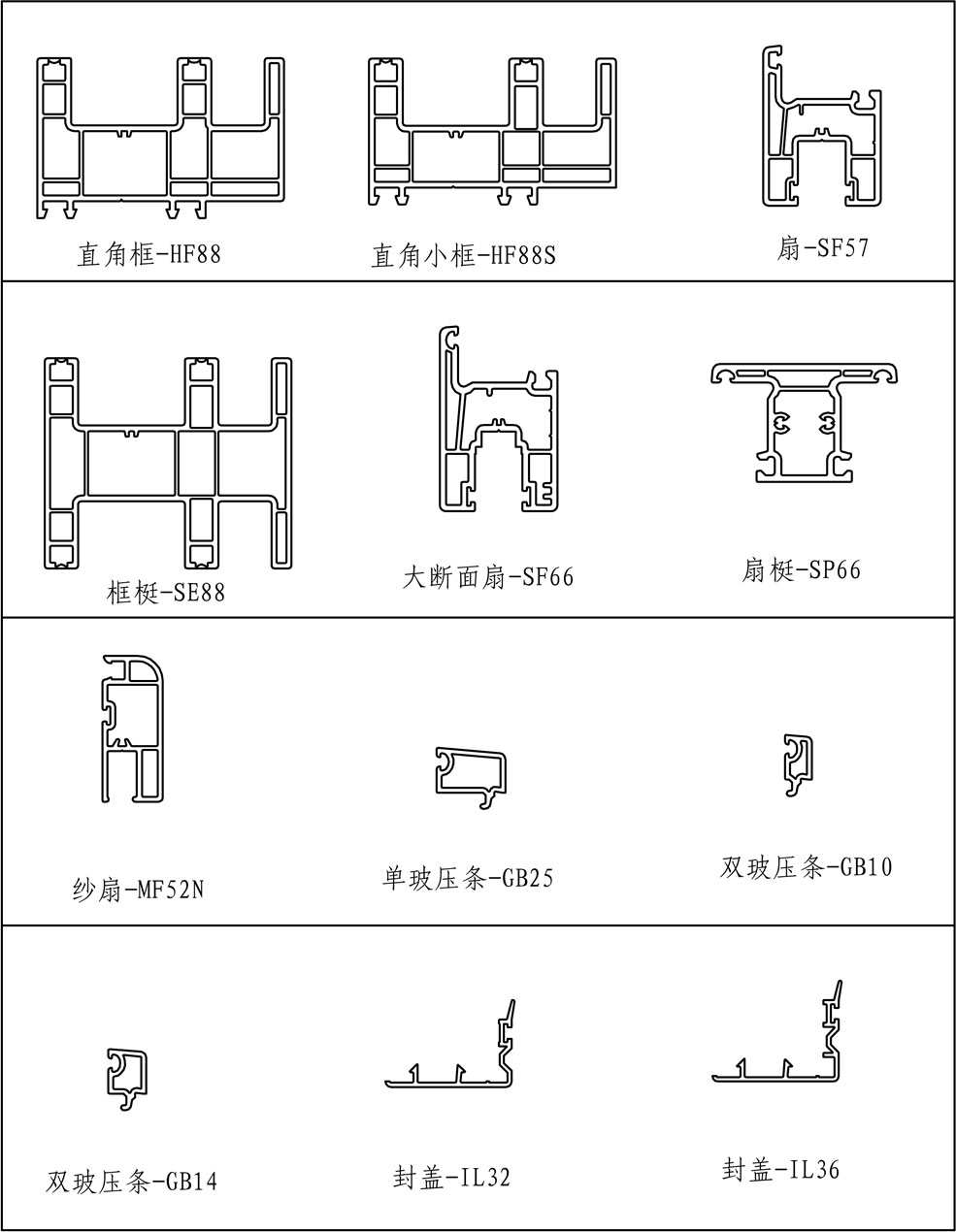 直角框-HF88

直角小框-HF88S

扇-SF57

框梃-SE88

大断面扇-SF66

扇梃-SP66

纱扇-MF52N

单玻压条-GB25

双玻压条-GB10

双玻压条-GB14

封盖-IL32

封盖-IL36